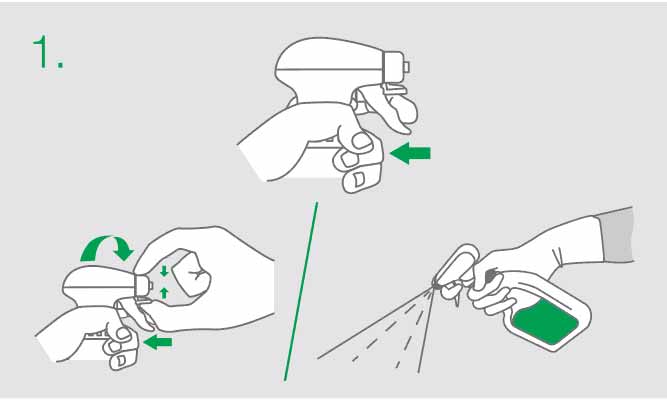 1.